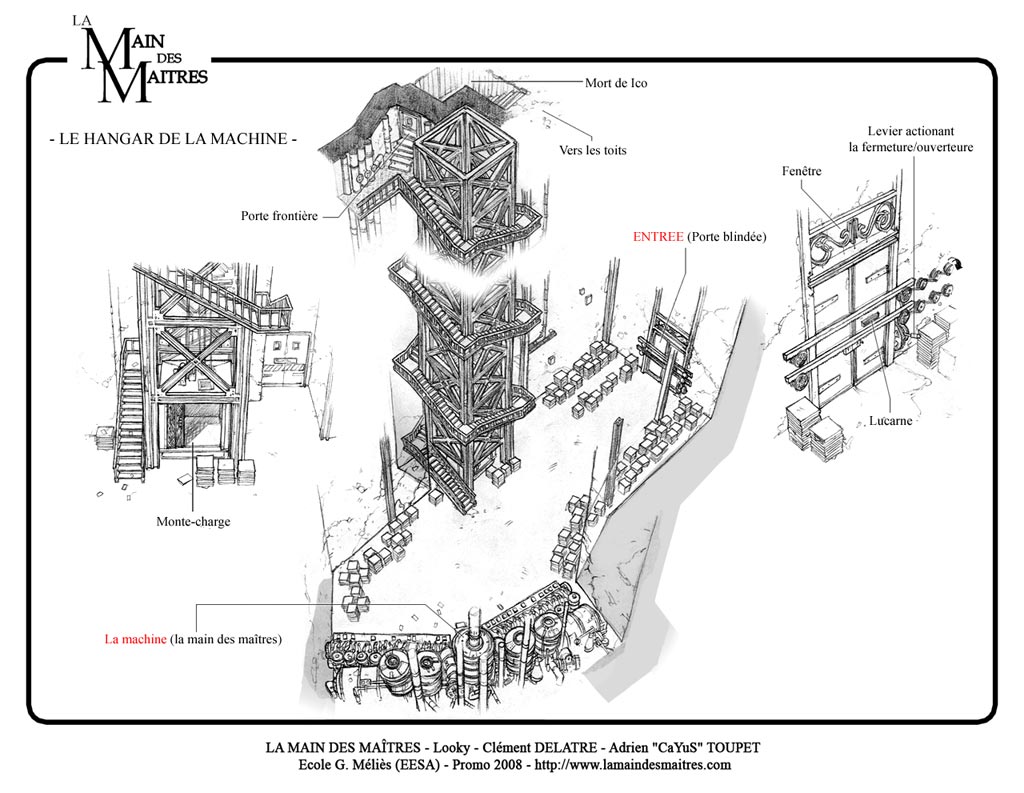 LA MAIN DES MAITRES

- LE HANGAR DE LA MACHINE -

Mort de Ico

Vers les toits

Porte frontière

ENTREE (Porte blindée)

Levier actionant la fermeture/ouverteure

Fenêtre

Lucarne

Monte-charge

La machine (la main des maîtres)

LA MAIN DES MAÎTRES - Looky - Clément DELATRE - Adrien "CaYuS" TOUPET
Ecole G. Méliès (EESA) - Promo 2008 - http://www.lamaindesmaitres.com